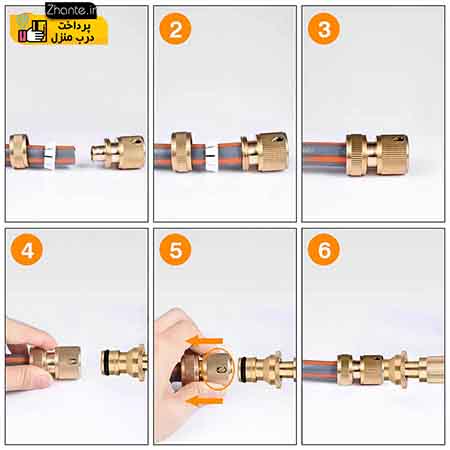 Zhante.ir
پرداخت درب منزل

2

3

4

5

6