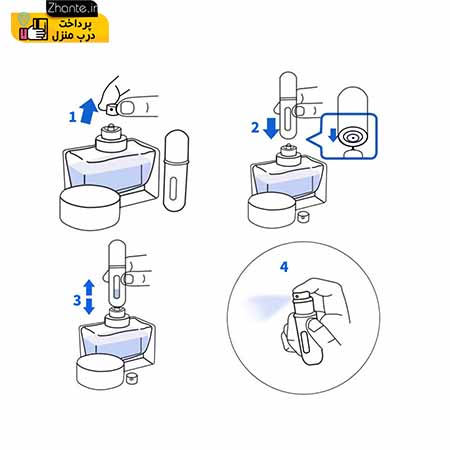 Zhante.ir
پرداخت
درب منزل

1

2

3

4